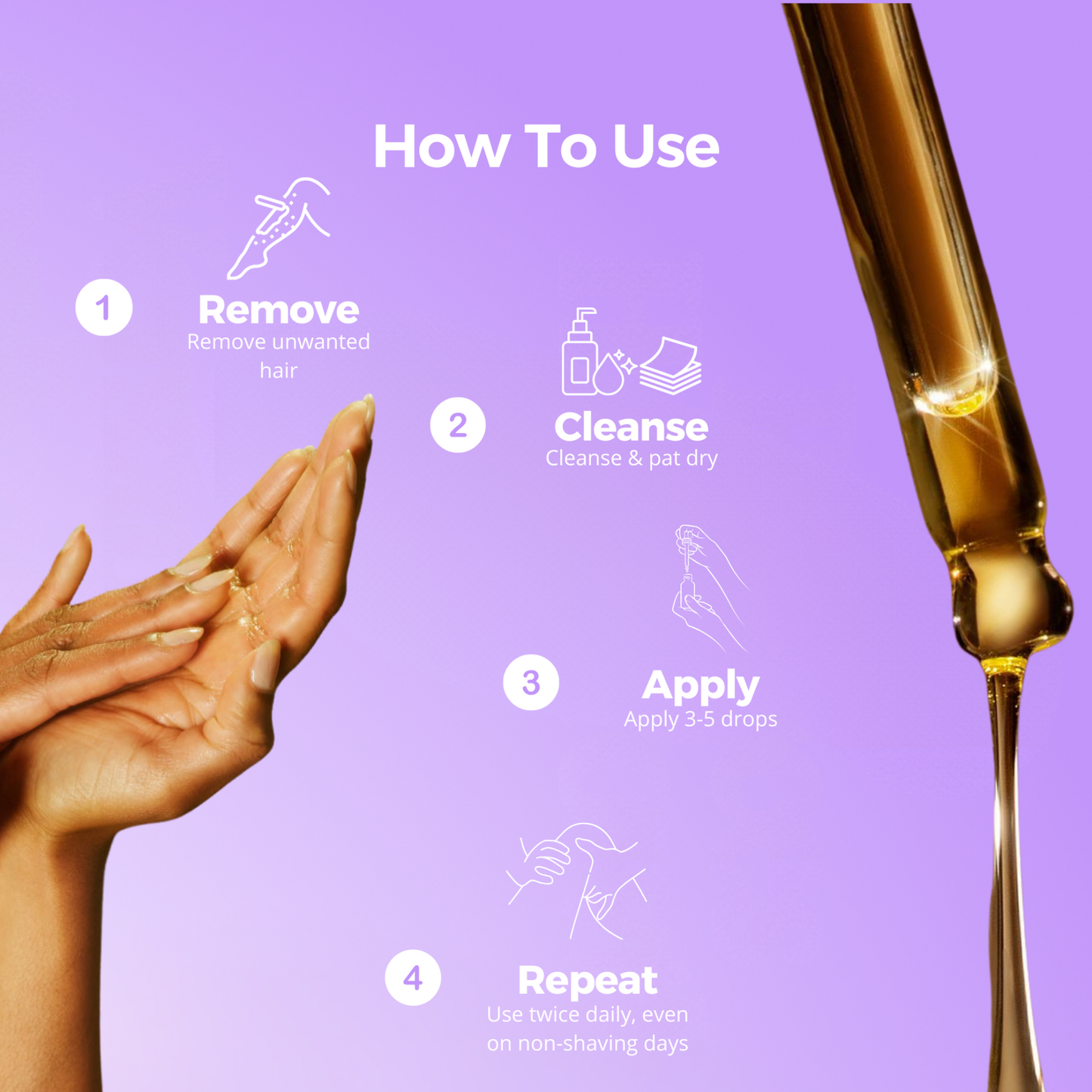 How To Use

1

Remove
Remove unwanted hair

2

Cleanse
Cleanse & pat dry

3

Apply
Apply 3-5 drops

4

Repeat
Use twice daily, even on non-shaving days